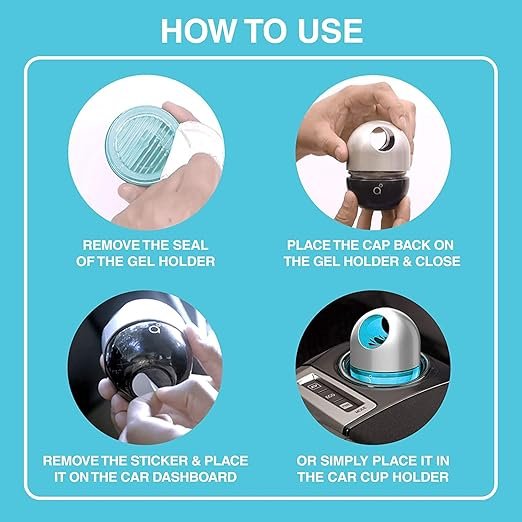 HOW TO USE

REMOVE THE SEAL OF THE GEL HOLDER

PLACE THE CAP BACK ON THE GEL HOLDER & CLOSE

REMOVE THE STICKER & PLACE IT ON THE CAR DASHBOARD

OR SIMPLY PLACE IT IN THE CAR CUP HOLDER