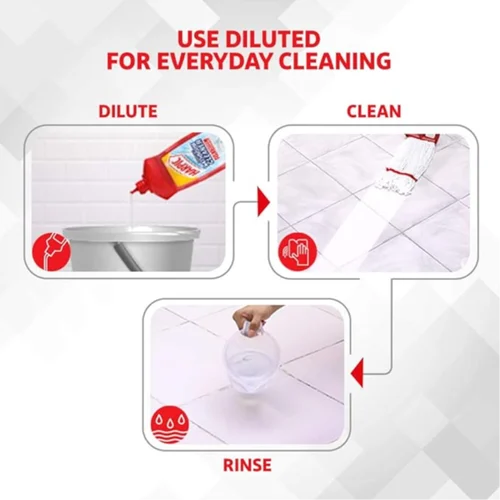 USE DILUTED
FOR EVERYDAY CLEANING

DILUTE

HARPIC

CLEAN

RINSE